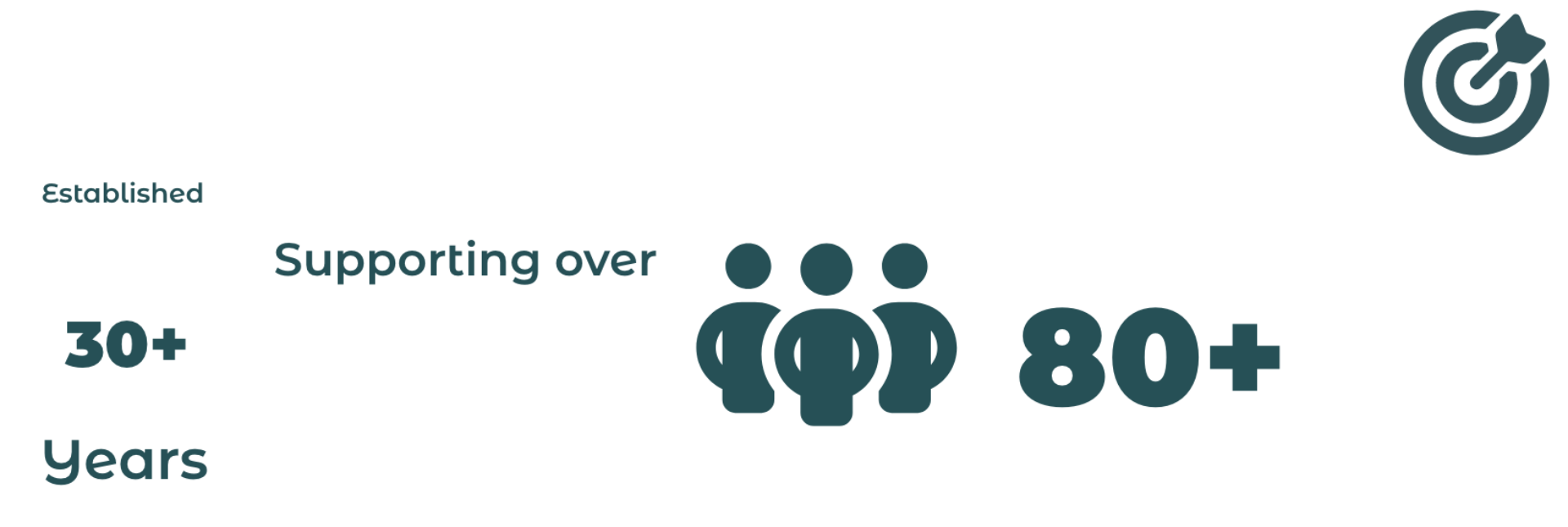 Established

30+

Years

Supporting over

80+